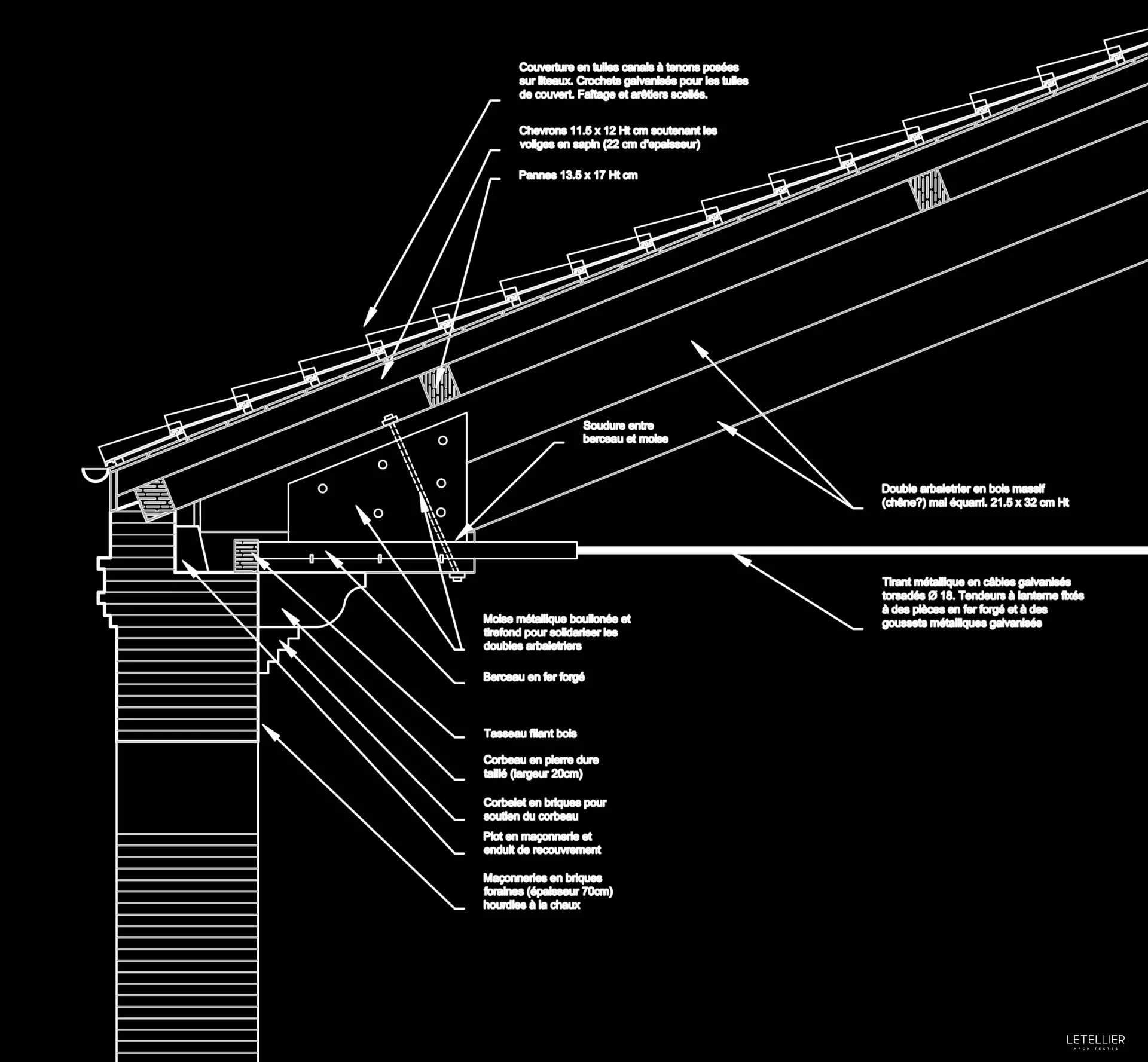 Couverture en tuiles canals à tenons posées sur liteaux. Crochets galvanisés pour les tuiles de couvert. Faîtage et arêtiers scellés.

Chevrons 11.5 x 12 Ht cm soutenant les voliges en sapin (22 cm d'epaisseur)

Pannes 13.5 x 17 Ht cm

Soudure entre berceau et moise

Double arbaletrier en bois massif (chêne?) mal équarri. 21.5 x 32 cm Ht

Tirant métallique en câbles galvanisés torsadés Ø 18. Tendeurs à lanterne fixés à des pièces en fer forgé et à des goussets métalliques galvanisés

Moise métallique boullonée et tirefond pour solidariser les doubles arbaletriers

Berceau en fer forgé

Tasseau filant bois

Corbeau en pierre dure taillé (largeur 20cm)

Corbelet en briques pour soutien du corbeau

Plot en maçonnerie et enduit de recouvrement

Maçonneries en briques foraines (épaisseur 70cm) hourdies à la chaux

LETELLIER
ARCHITECTES