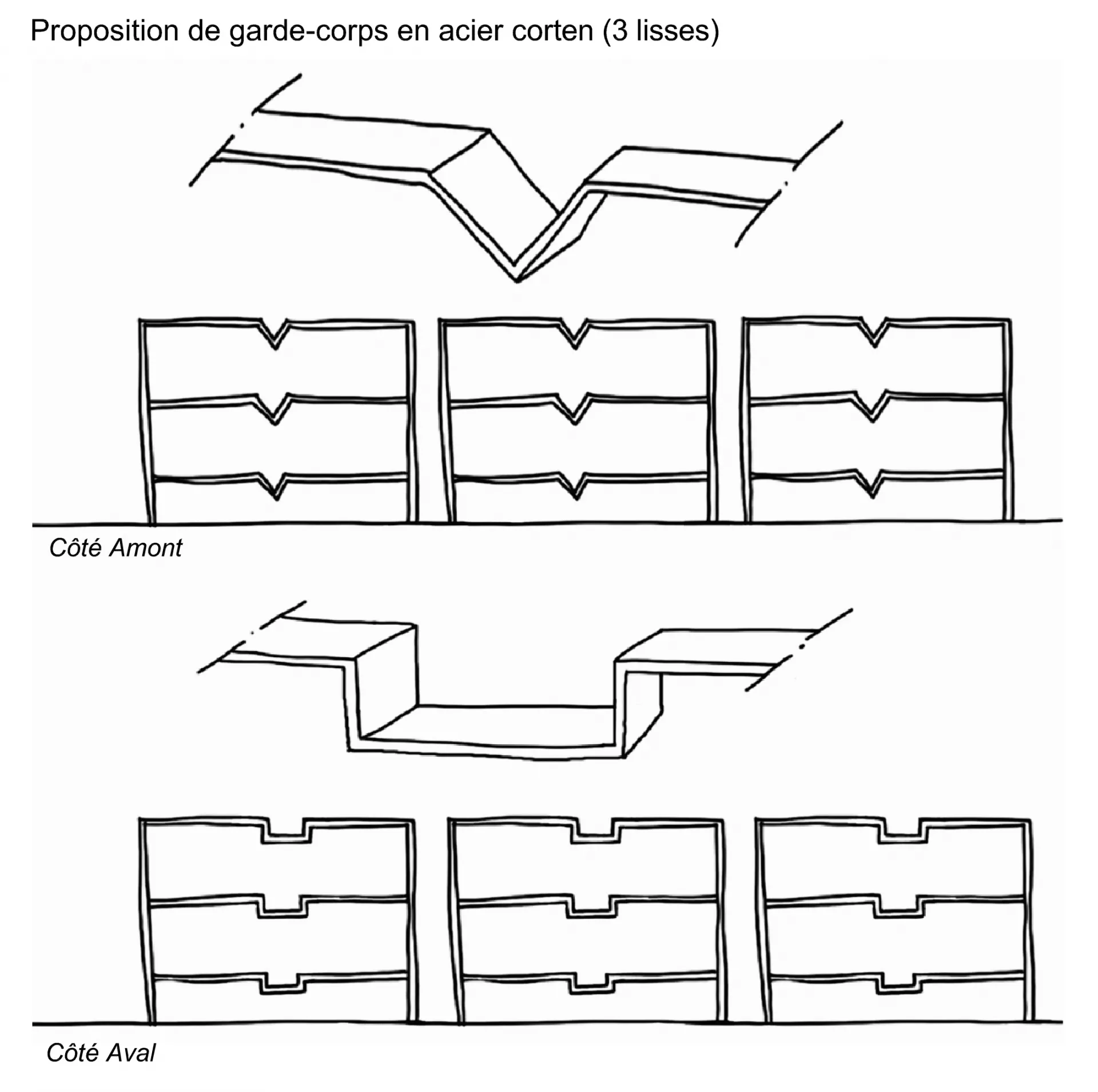 Proposition de garde-corps en acier corten (3 lisses)

Côté Amont

Côté Aval